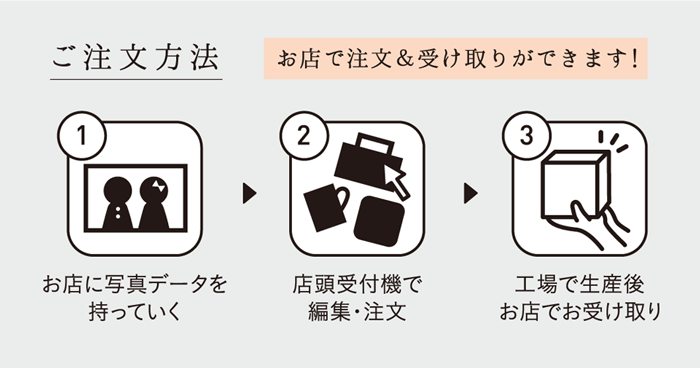 ご注文方法

お店で注文&受け取りができます!

1

お店に写真データを持っていく

2

店頭受付機で編集・注文

3

工場で生産後お店でお受け取り